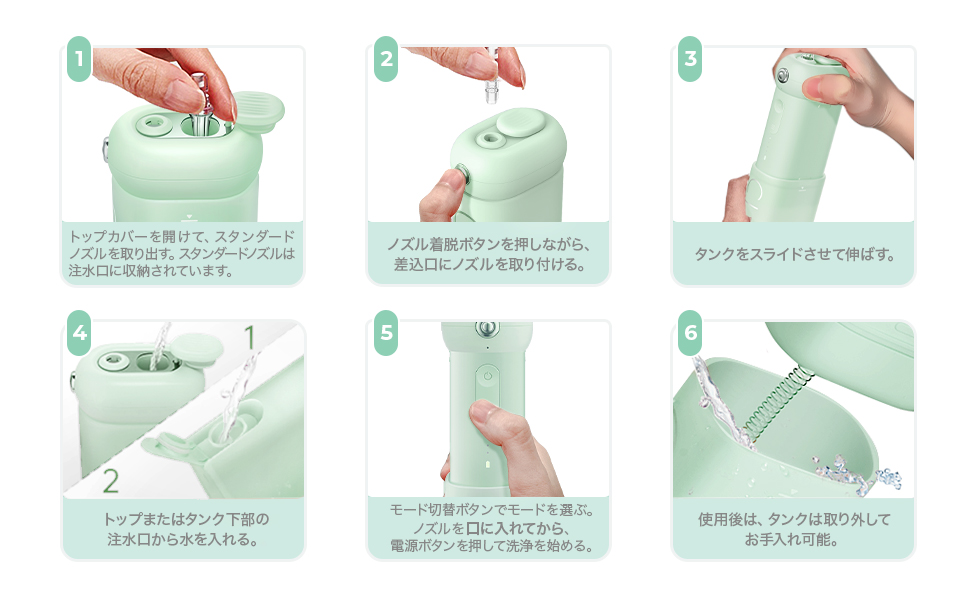 1

トップカバーを開けて、スタンダードノズルを取り出す。スタンダードノズルは注水口に収納されています。

2

ノズル着脱ボタンを押しながら、差込口にノズルを取り付ける。

3

タンクをスライドさせて伸ばす。

4

1

2

トップまたはタンク下部の注水口から水を入れる。

5

モード切替ボタンでモードを選ぶ。ノズルを口に入れてから、電源ボタンを押して洗浄を始める。

6

使用後は、タンクは取り外してお手入れ可能。